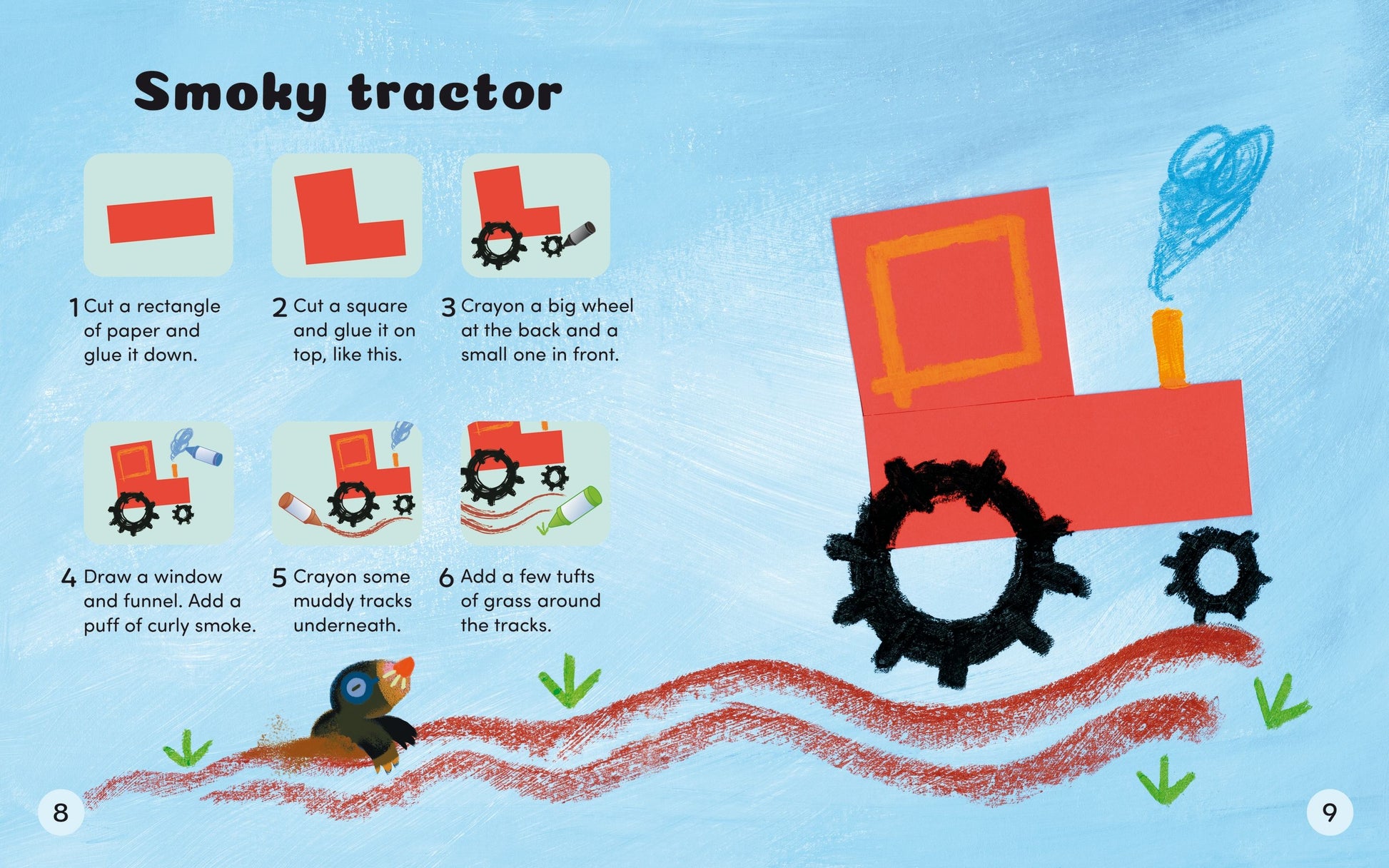 Smoky tractor

1 Cut a rectangle of paper and glue it down.

2 Cut a square and glue it on top, like this.

3 Crayon a big wheel at the back and a small one in front.

4 Draw a window and funnel. Add a puff of curly smoke.

5 Crayon some muddy tracks underneath.

6 Add a few tufts of grass around the tracks.

8

9