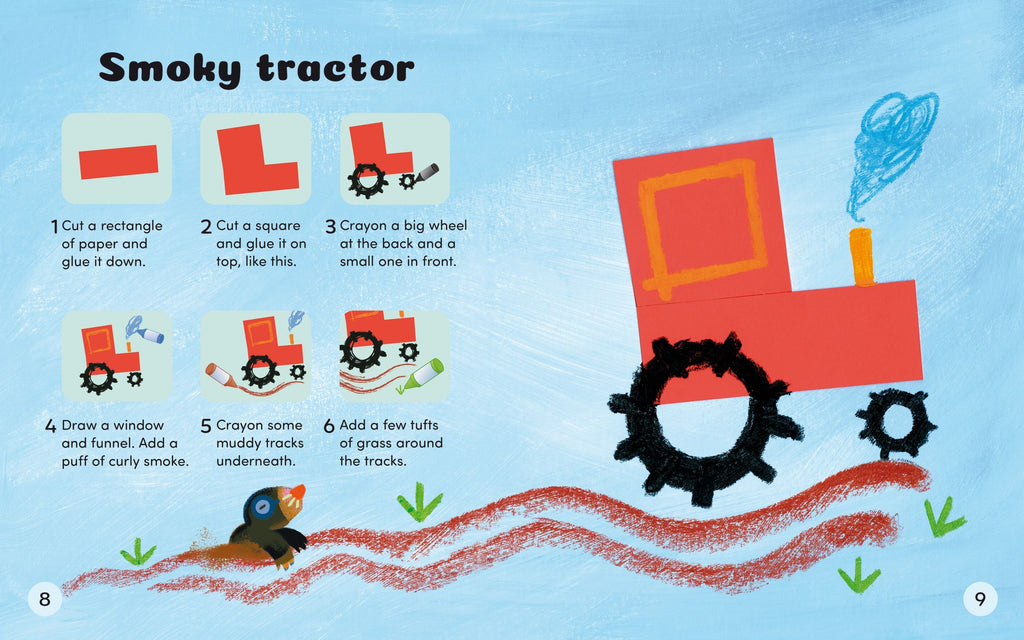 Smoky tractor

1 Cut a rectangle of paper and glue it down.

2 Cut a square and glue it on top, like this.

3 Crayon a big wheel at the back and a small one in front.

4 Draw a window and funnel. Add a puff of curly smoke.

5 Crayon some muddy tracks underneath.

6 Add a few tufts of grass around the tracks.

8

9