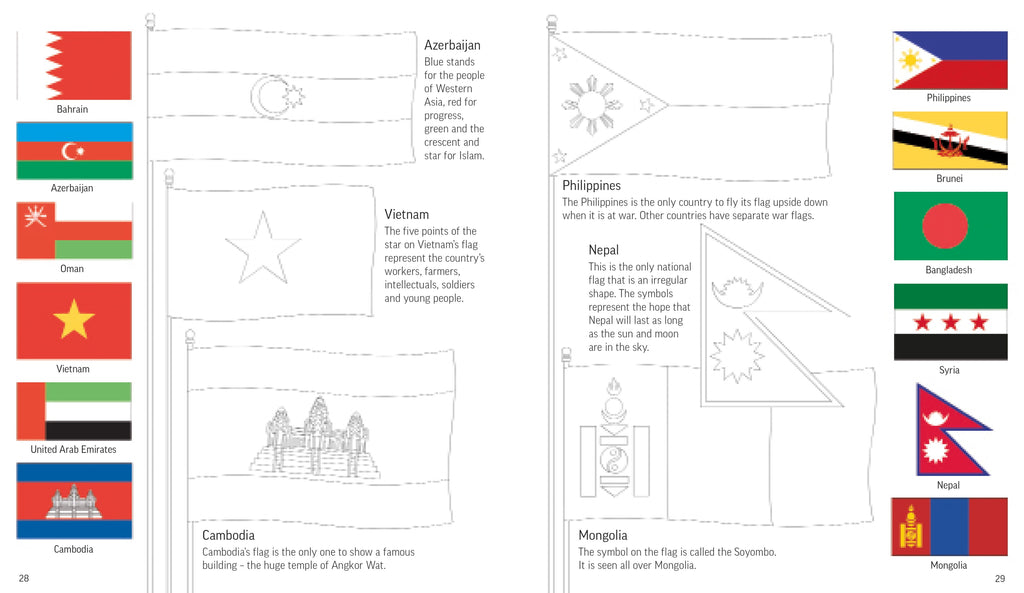 Bahrain

Azerbaijan

Oman

Vietnam

United Arab Emirates

Cambodia

28

Azerbaijan
Blue stands for the people of Western Asia, red for progress, green and the crescent and star for Islam.

Vietnam
The five points of the star on Vietnam's flag represent the country's workers, farmers, intellectuals, soldiers and young people.

Cambodia
Cambodia's flag is the only one to show a famous building – the huge temple of Angkor Wat.

Philippines
The Philippines is the only country to fly its flag upside down when it is at war. Other countries have separate war flags.

Nepal
This is the only national flag that is an irregular shape. The symbols represent the hope that Nepal will last as long as the sun and moon are in the sky.

Mongolia
The symbol on the flag is called the Soyombo. It is seen all over Mongolia.

Philippines

Brunei

Bangladesh

Syria

Nepal

Mongolia

29