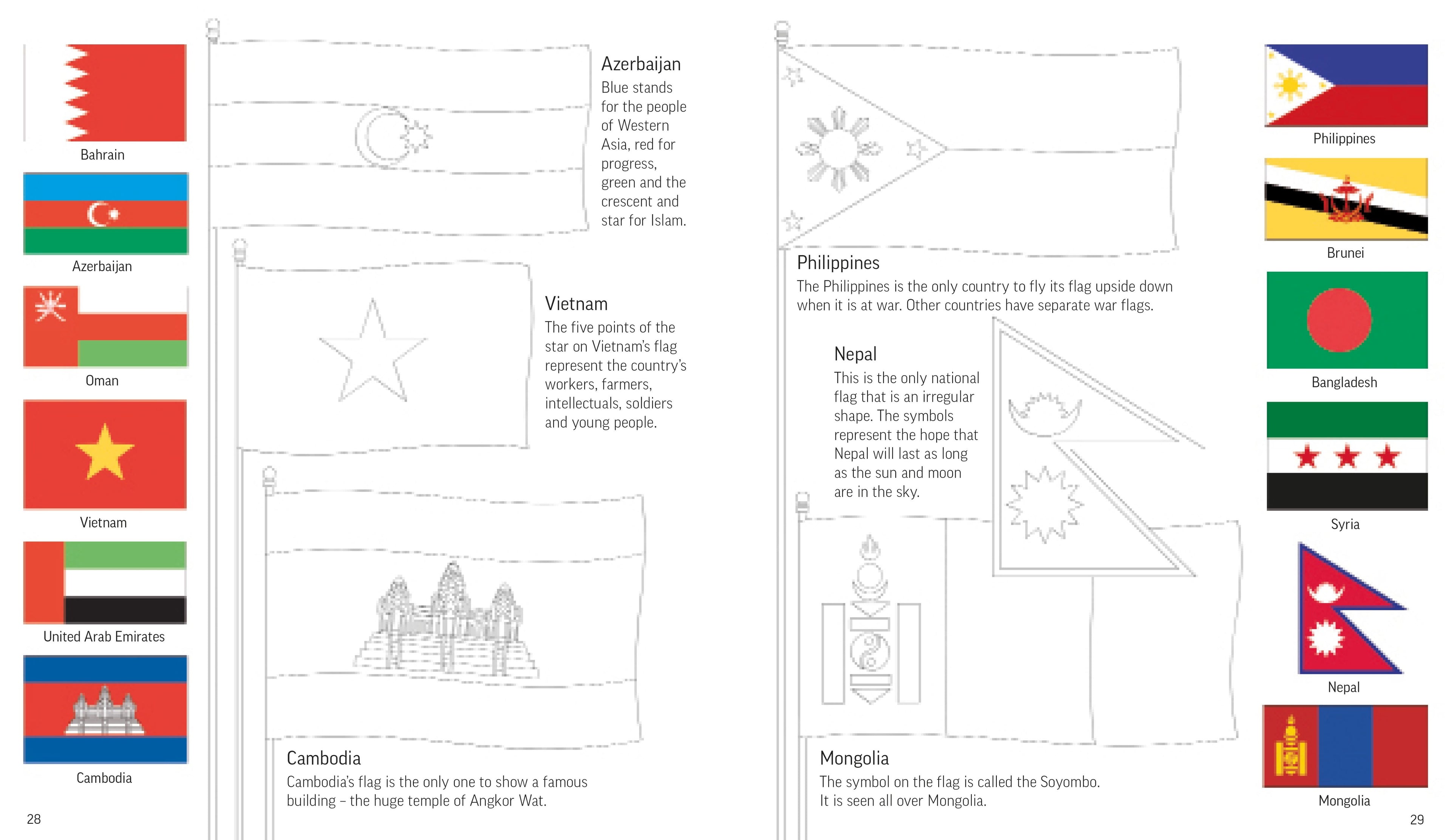 Bahrain

Azerbaijan

Oman

Vietnam

United Arab Emirates

Cambodia

28

Azerbaijan
Blue stands for the people of Western Asia, red for progress, green and the crescent and star for Islam.

Vietnam
The five points of the star on Vietnam's flag represent the country's workers, farmers, intellectuals, soldiers and young people.

Cambodia
Cambodia's flag is the only one to show a famous building – the huge temple of Angkor Wat.

Philippines
The Philippines is the only country to fly its flag upside down when it is at war. Other countries have separate war flags.

Nepal
This is the only national flag that is an irregular shape. The symbols represent the hope that Nepal will last as long as the sun and moon are in the sky.

Mongolia
The symbol on the flag is called the Soyombo. It is seen all over Mongolia.

Philippines

Brunei

Bangladesh

Syria

Nepal

Mongolia

29