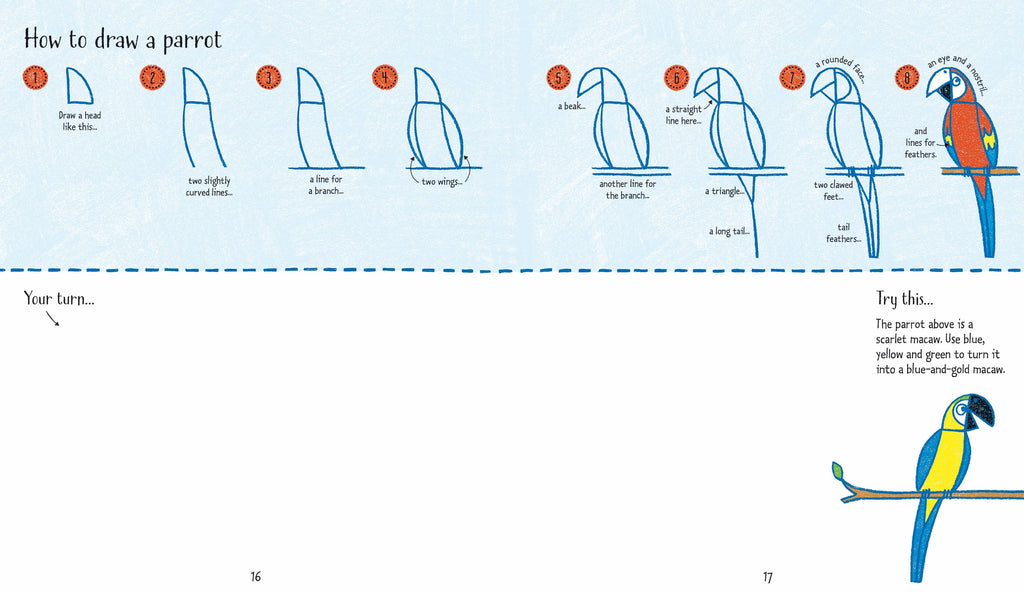 How to draw a parrot

1 Draw a head like this...

2 two slightly curved lines...

3 a line for a branch...

4 two wings...

5 a beak...

another line for the branch...

6 a straight line here...

a triangle...

a long tail...

7 a rounded face...

two clawed feet...

tail feathers...

8 an eye and a nostril...

and lines for feathers.

Your turn...

Try this...

The parrot above is a scarlet macaw. Use blue, yellow and green to turn it into a blue-and-gold macaw.

16

17